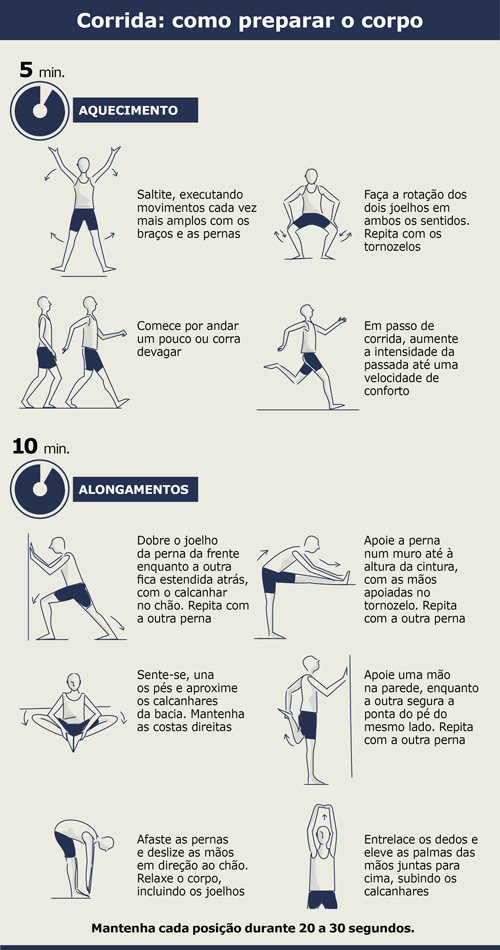 Corrida: como preparar o corpo

5 min.

AQUECIMENTO

Saltite, executando movimentos cada vez mais amplos com os braços e as pernas

Faça a rotação dos dois joelhos em ambos os sentidos. Repita com os tornozelos

Comece por andar um pouco ou corra devagar

Em passo de corrida, aumente a intensidade da passada até uma velocidade de conforto

10 min.

ALONGAMENTOS

Dobre o joelho da perna da frente enquanto a outra fica estendida atrás, com o calcanhar no chão. Repita com a outra perna

Apoie a perna num muro até à altura da cintura, com as mãos apoiadas no tornozelo. Repita com a outra perna

Sente-se, una os pés e aproxime os calcanhares da bacia. Mantenha as costas direitas

Apoie uma mão na parede, enquanto a outra segura a ponta do pé do mesmo lado. Repita com a outra perna

Afaste as pernas e deslize as mãos em direção ao chão. Relaxe o corpo, incluindo os joelhos

Entrelace os dedos e eleve as palmas das mãos juntas para cima, subindo os calcanhares

Mantenha cada posição durante 20 a 30 segundos.