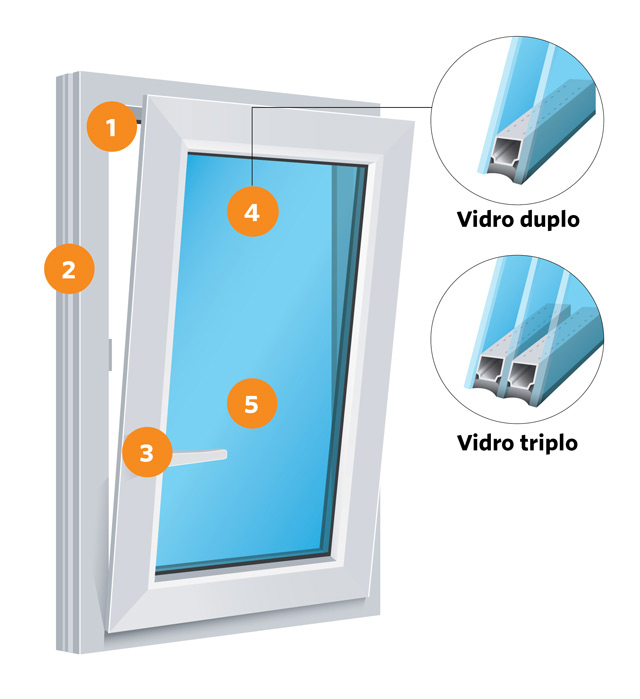 1

2

4

5

3

Vidro duplo

Vidro triplo